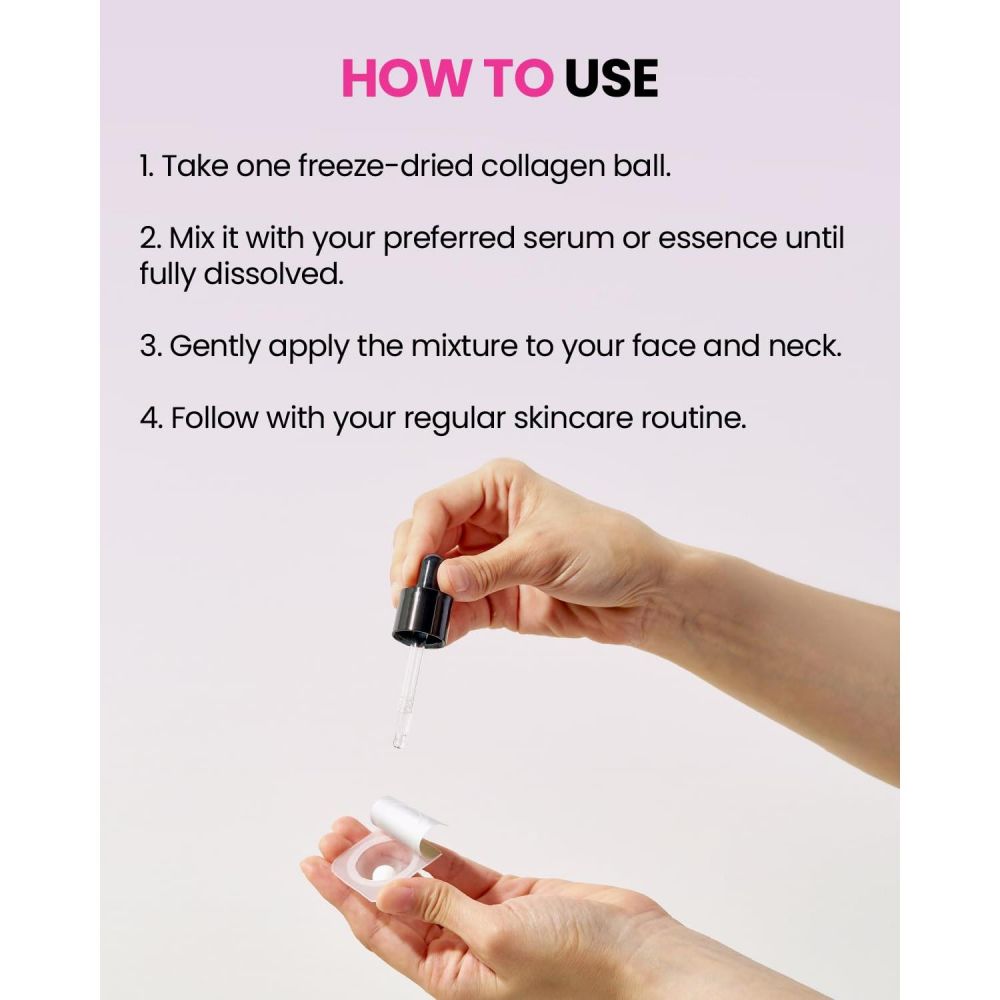 HOW TO USE

1. Take one freeze-dried collagen ball.

2. Mix it with your preferred serum or essence until fully dissolved.

3. Gently apply the mixture to your face and neck.

4. Follow with your regular skincare routine.