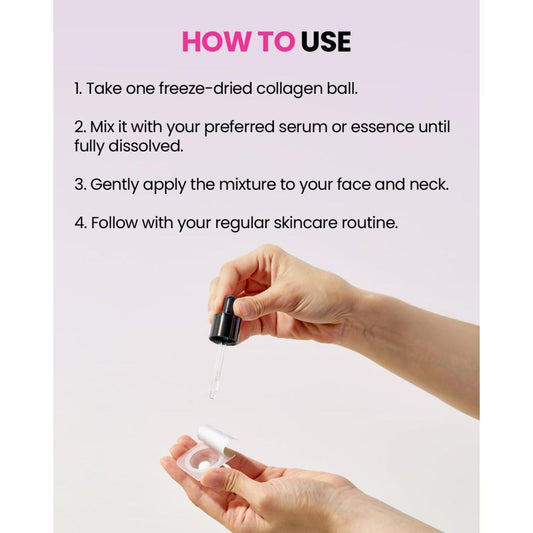 HOW TO USE

1. Take one freeze-dried collagen ball.

2. Mix it with your preferred serum or essence until fully dissolved.

3. Gently apply the mixture to your face and neck.

4. Follow with your regular skincare routine.